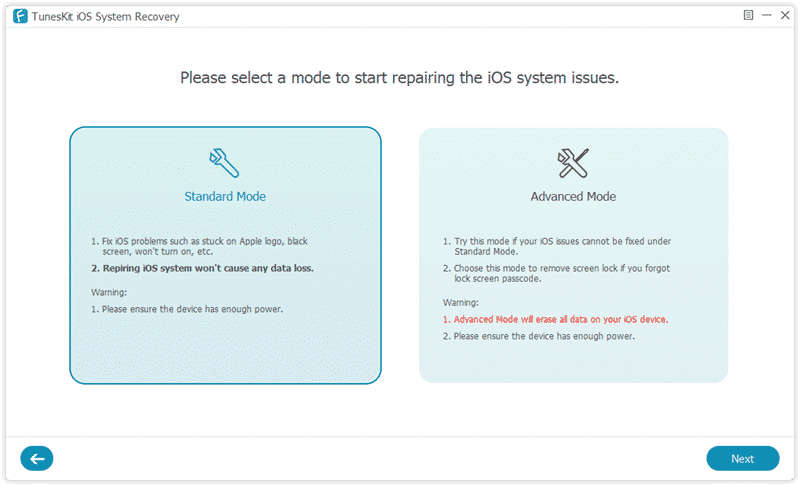 TunesKit iOS System Recovery

Please select a mode to start repairing the iOS system issues.

Standard Mode

1. Fix iOS problems such as stuck on Apple logo, black screen, won't turn on, etc.

2. Repiring iOS system won't cause any data loss.

Warning:

1. Please ensure the device has enough power.

Advanced Mode

1. Try this mode if your iOS issues cannot be fixed under Standard Mode.

2. Choose this mode to remove screen lock if you forgot lock screen passcode.

Warning:

1. Advanced Mode will erase all data on your iOS device.

2. Please ensure the device has enough power.

Next